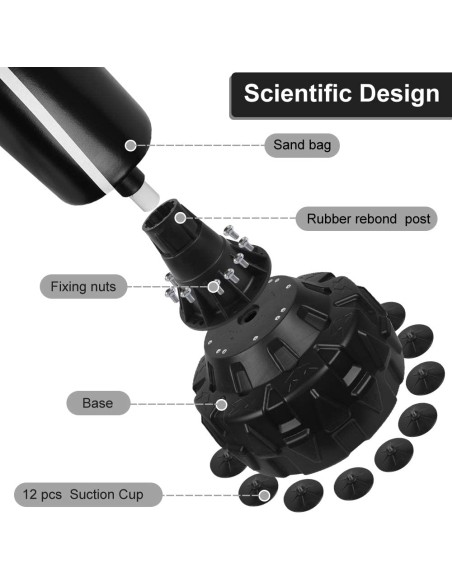 Scientific Design

Sand bag

Rubber rebond post

Fixing nuts

Base

12 pcs Suction Cup